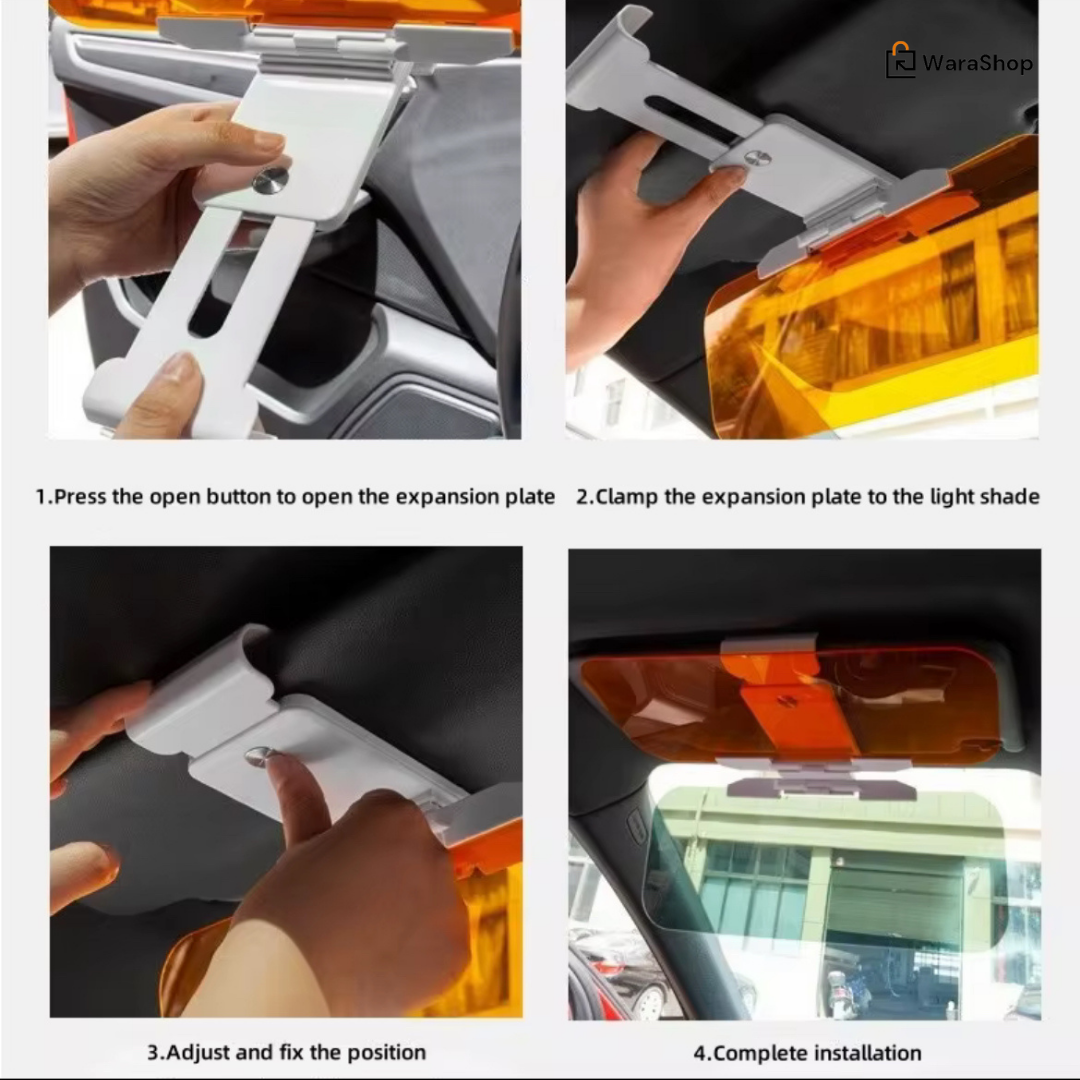 WaraShop

1.Press the open button to open the expansion plate

2.Clamp the expansion plate to the light shade

3.Adjust and fix the position

4.Complete installation